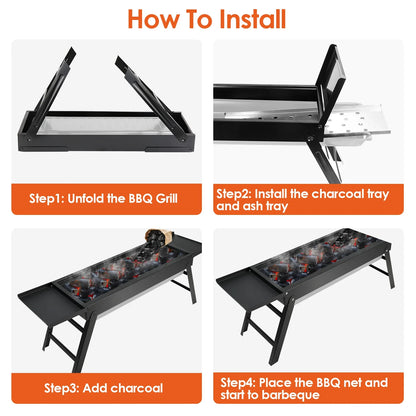 How To Install

Step1: Unfold the BBQ Grill

Step2: Install the charcoal tray and ash tray

Step3: Add charcoal

Step4: Place the BBQ net and start to barbeque