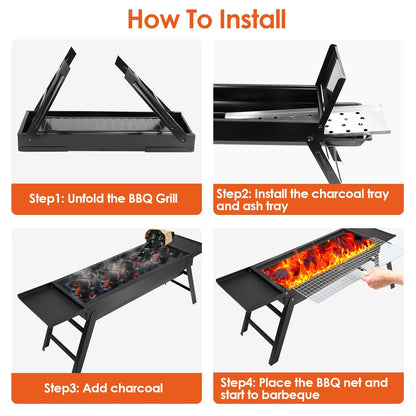 How To Install

Step1: Unfold the BBQ Grill

Step2: Install the charcoal tray and ash tray

Step3: Add charcoal

Step4: Place the BBQ net and start to barbeque