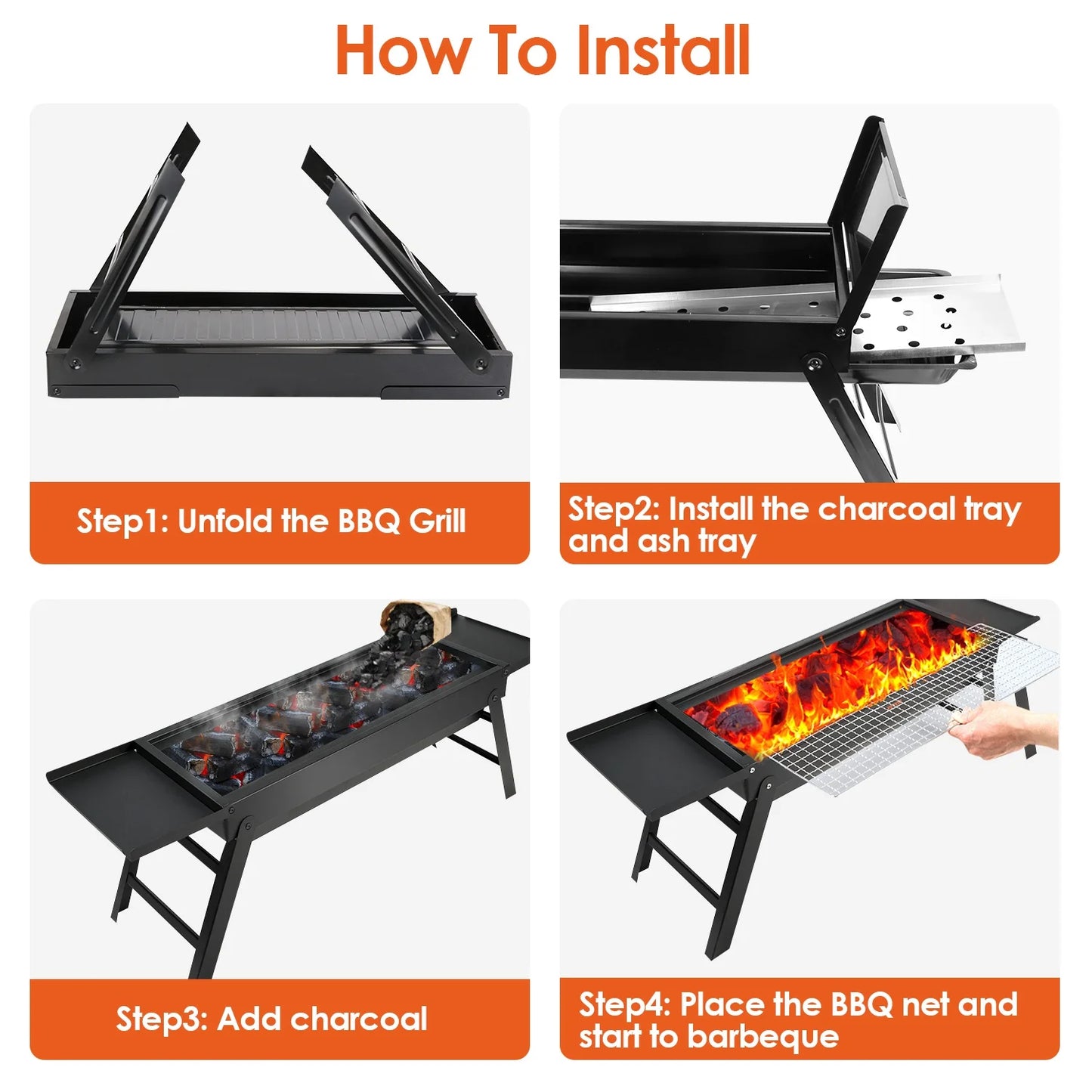 How To Install

Step1: Unfold the BBQ Grill

Step2: Install the charcoal tray and ash tray

Step3: Add charcoal

Step4: Place the BBQ net and start to barbeque